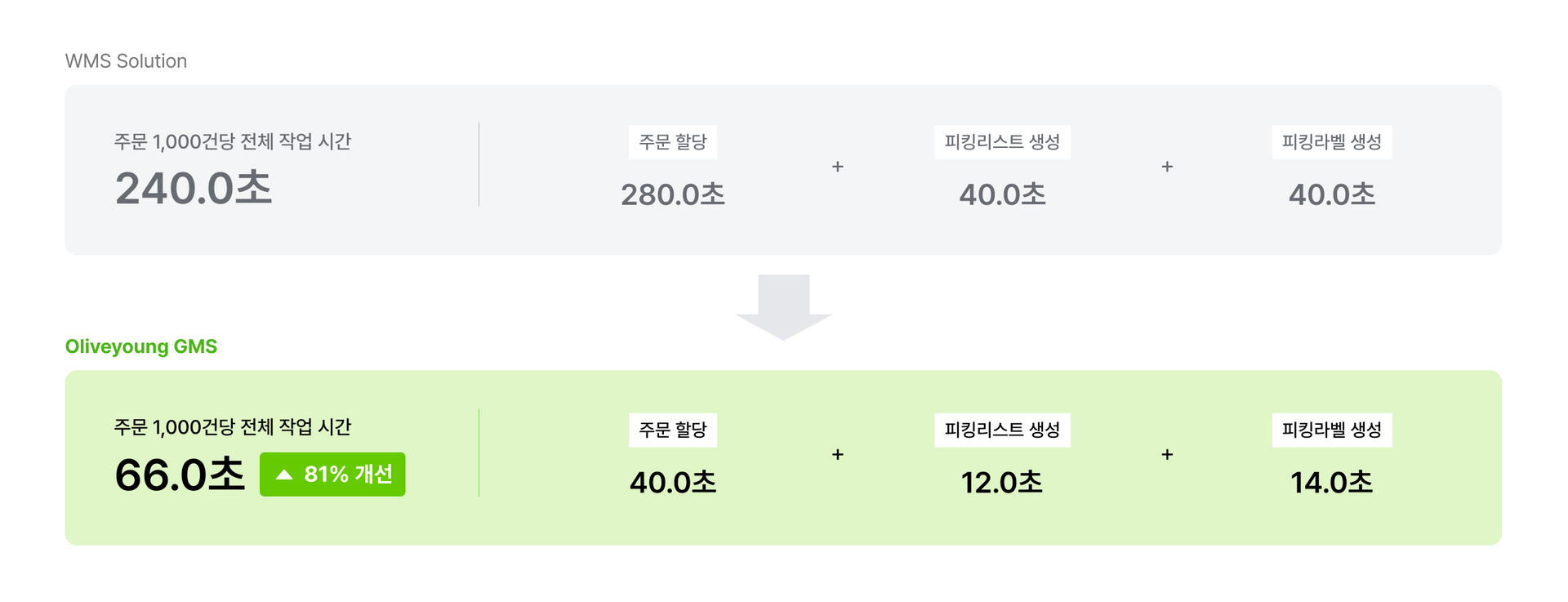 WMS Solution

주문 1,000건당 전체 작업 시간
240.0초

주문 할당
280.0초

+

피킹리스트 생성
40.0초

+

피킹라벨 생성
40.0초

Oliveyoung GMS

주문 1,000건당 전체 작업 시간
66.0초 ▲ 81% 개선

주문 할당
40.0초

+

피킹리스트 생성
12.0초

+

피킹라벨 생성
14.0초